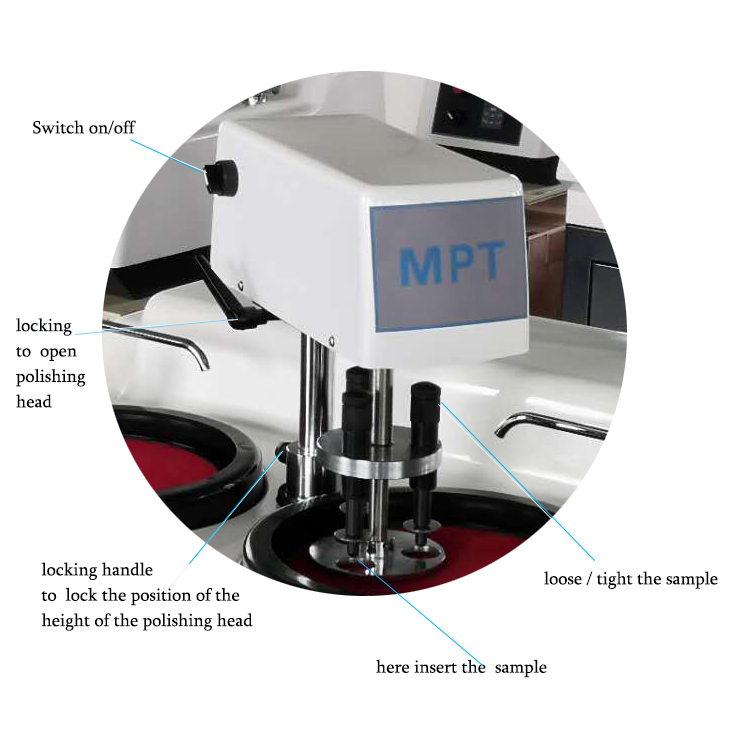 Switch on/off

MPT

locking to open polishing head

locking handle to lock the position of the height of the polishing head

loose / tight the sample

here insert the sample